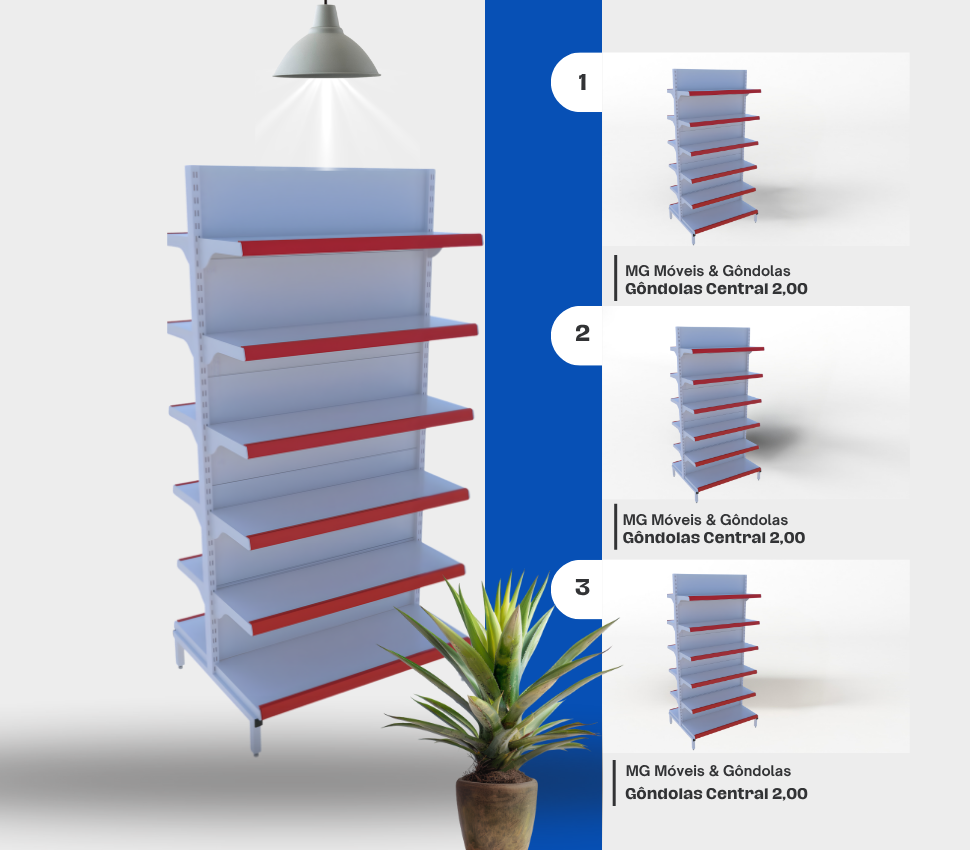 1

MG Móveis & Gôndolas
Gôndolas Central 2,00

2

MG Móveis & Gôndolas
Gôndolas Central 2,00

3

MG Móveis & Gôndolas
Gôndolas Central 2,00